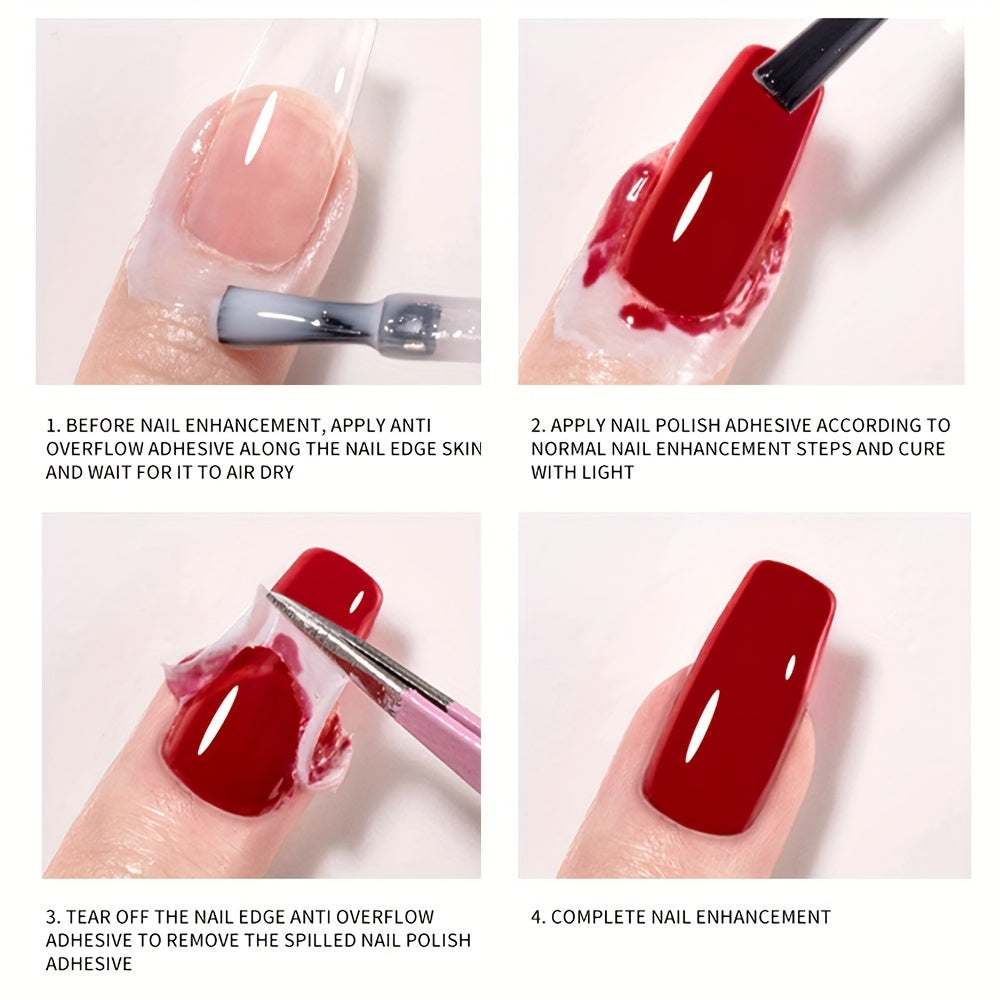 1. BEFORE NAIL ENHANCEMENT, APPLY ANTI OVERFLOW ADHESIVE ALONG THE NAIL EDGE SKIN AND WAIT FOR IT TO AIR DRY

2. APPLY NAIL POLISH ADHESIVE ACCORDING TO NORMAL NAIL ENHANCEMENT STEPS AND CURE WITH LIGHT

3. TEAR OFF THE NAIL EDGE ANTI OVERFLOW ADHESIVE TO REMOVE THE SPILLED NAIL POLISH ADHESIVE

4. COMPLETE NAIL ENHANCEMENT